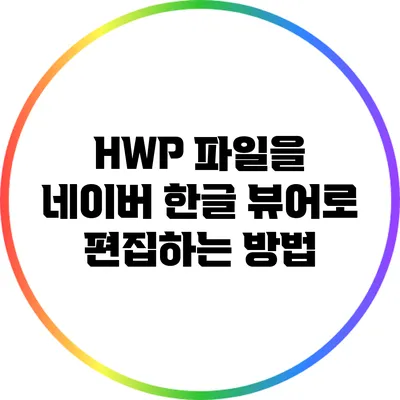 HWP 파일을
네이버 한글 뷰어로
편집하는 방법