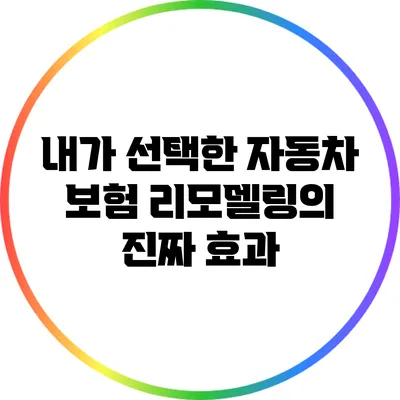 내가 선택한 자동차 보험 리모델링의 진짜 효과