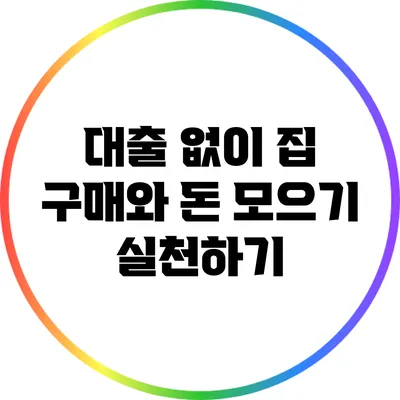 대출 없이 집 구매와 돈 모으기 실천하기