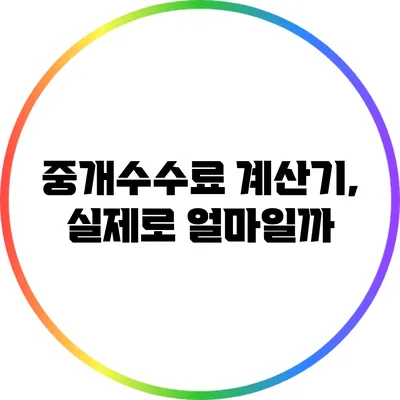 중개수수료 계산기, 실제로 얼마일까