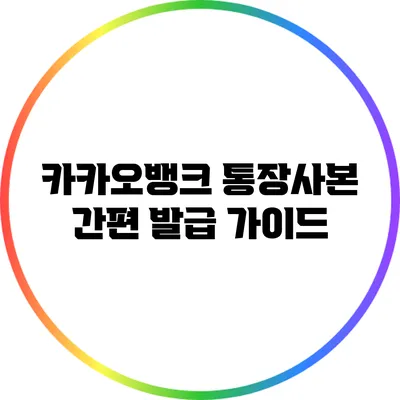 카카오뱅크 통장사본
간편 발급 가이드