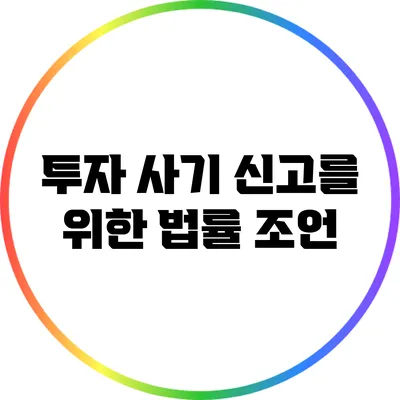 투자 사기 신고를
위한 법률 조언