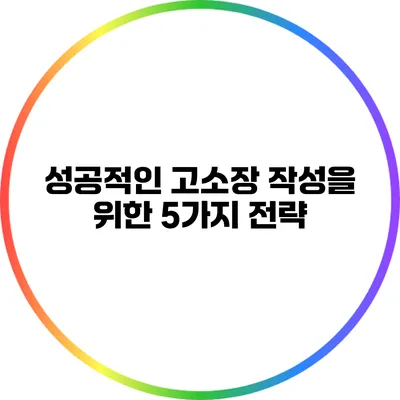 성공적인 고소장 작성을 위한 5가지 전략