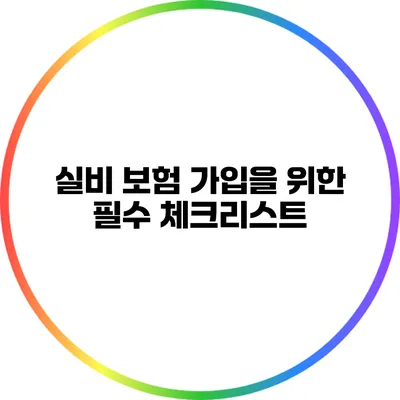 실비 보험 가입을 위한 필수 체크리스트